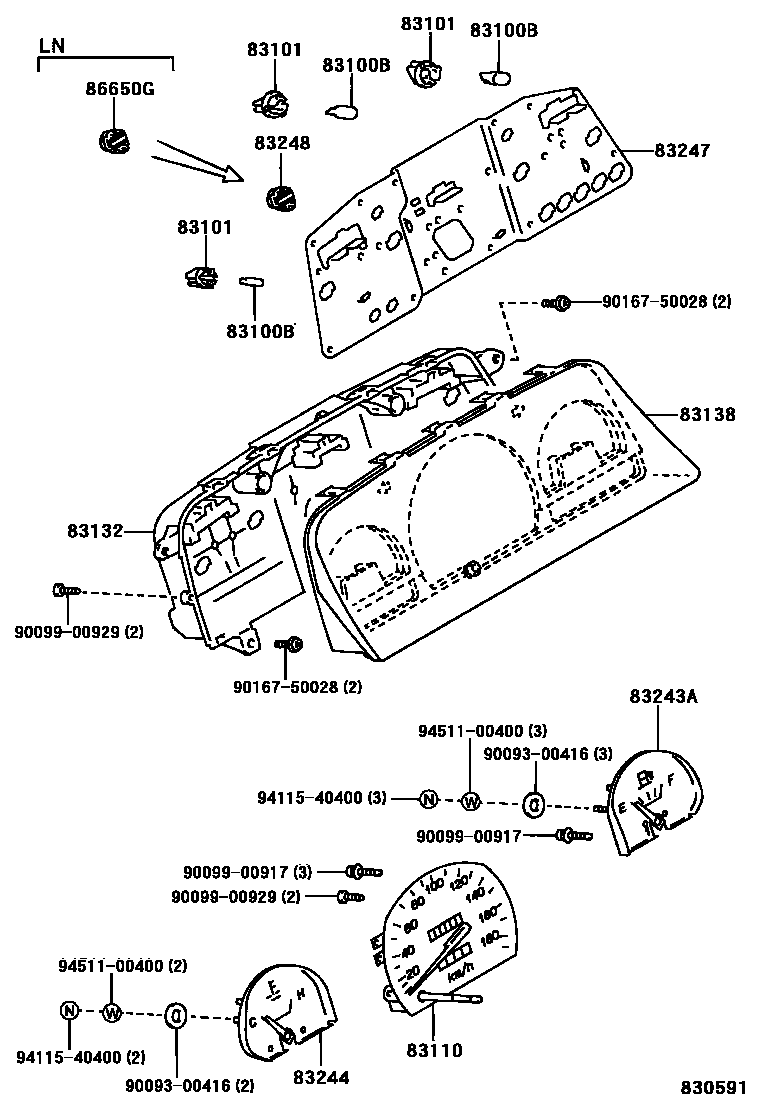 LN
86650G
83101
83100B
83101
83100B
83248
83247
83101
83100B
90167-50028 (2)
83138
83132
90099-00929 (2)
90167-50028 (2)
83243A
94511-00400 (3)
90093-00416 (3)
94115-40400 (3)
N
W
E
F
90099-00917
90099-00917 (3)
90099-00929 (2)
20
40
60
80
100
120
140
160
180
km/h
94511-00400 (2)
N
W
C
H
94115-40400 (2)
90093-00416 (2)
83244
83110
830591